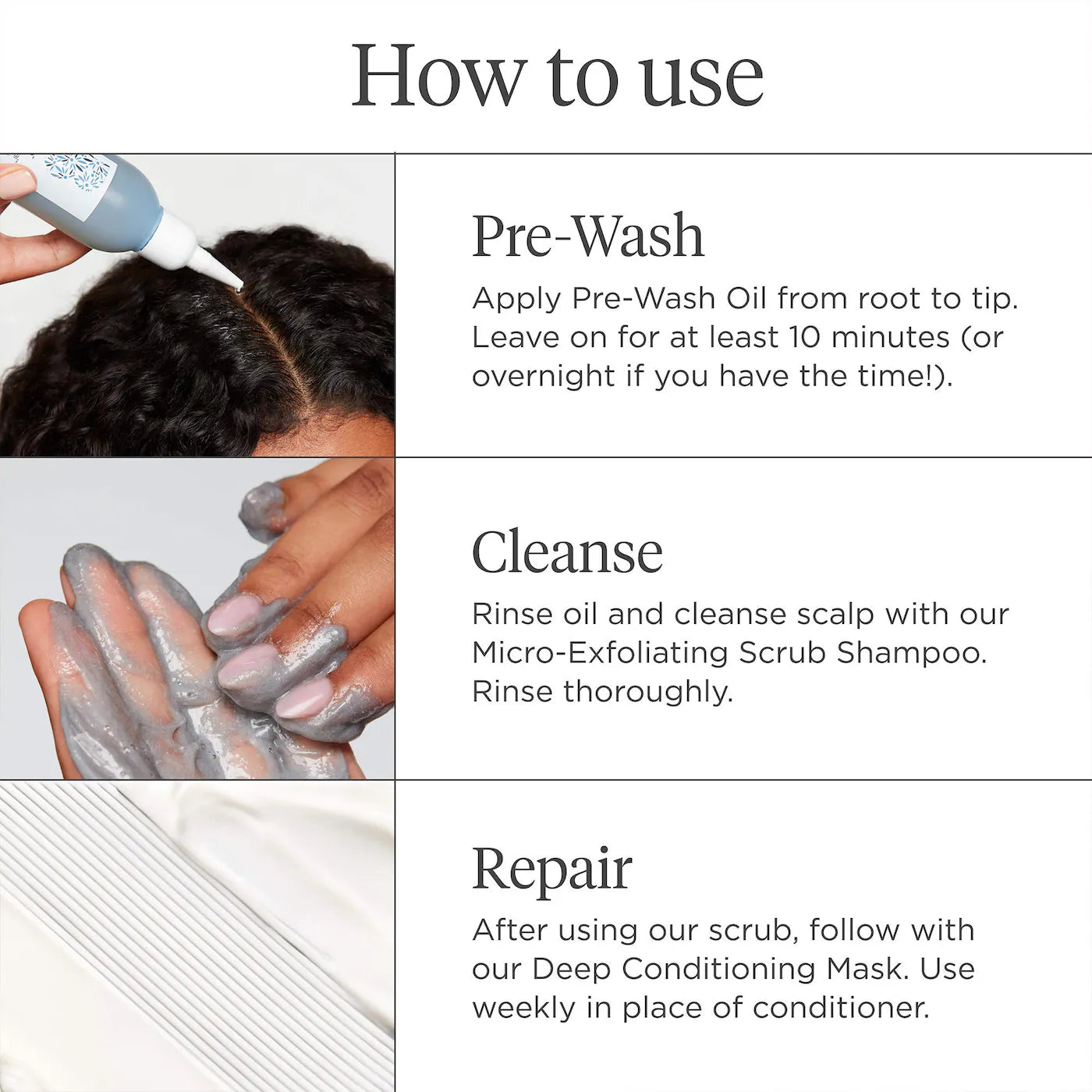 How to use

Pre-Wash

Apply Pre-Wash Oil from root to tip. Leave on for at least 10 minutes (or overnight if you have the time!).

Cleanse

Rinse oil and cleanse scalp with our Micro-Exfoliating Scrub Shampoo. Rinse thoroughly.

Repair

After using our scrub, follow with our Deep Conditioning Mask. Use weekly in place of conditioner.