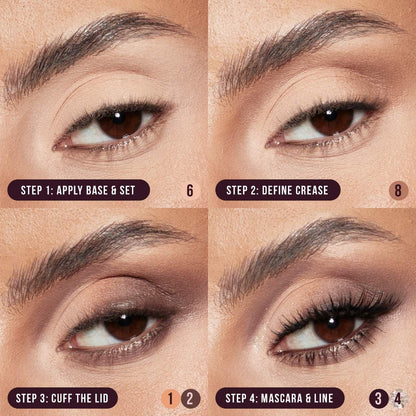 STEP 1: APPLY BASE & SET 6

STEP 2: DEFINE CREASE 8

STEP 3: CUFF THE LID 1 2

STEP 4: MASCARA & LINE 3 4